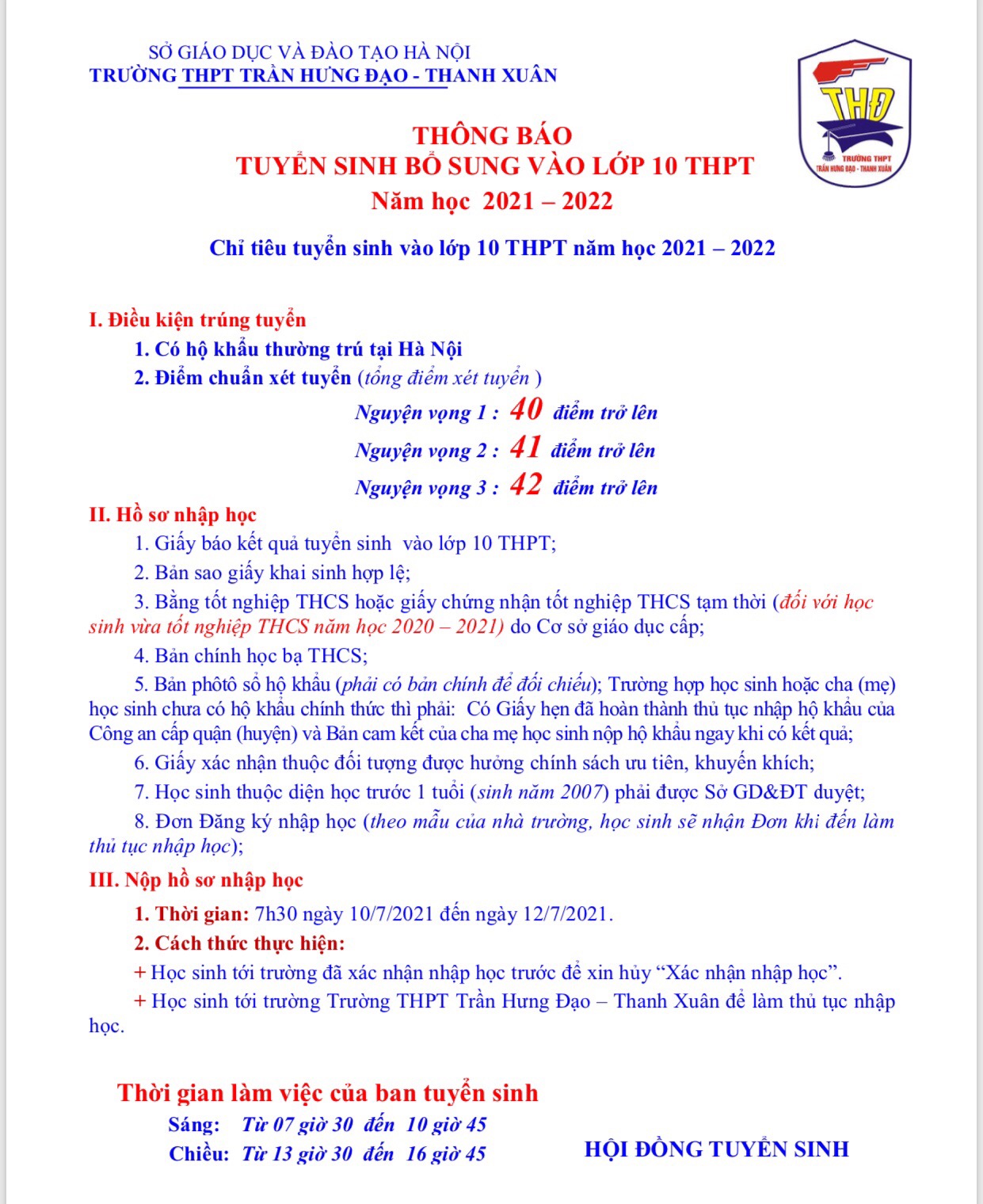 SỞ GIÁO DỤC VÀ ĐÀO TẠO HÀ NỘI
TRƯỜNG THPT TRẦN HƯNG ĐẠO - THANH XUÂN

THĐ
TRƯỜNG THPT
TRẦN HƯNG ĐẠO - THANH XUÂN

THÔNG BÁO
TUYỂN SINH BỔ SUNG VÀO LỚP 10 THPT
Năm học 2021 – 2022

Chỉ tiêu tuyển sinh vào lớp 10 THPT năm học 2021 – 2022

I. Điều kiện trúng tuyển

1. Có hộ khẩu thường trú tại Hà Nội

2. Điểm chuẩn xét tuyển (tổng điểm xét tuyển )

Nguyện vọng 1 : 40 điểm trở lên

Nguyện vọng 2 : 41 điểm trở lên

Nguyện vọng 3 : 42 điểm trở lên

II. Hồ sơ nhập học

1. Giấy báo kết quả tuyển sinh vào lớp 10 THPT;

2. Bản sao giấy khai sinh hợp lệ;

3. Bằng tốt nghiệp THCS hoặc giấy chứng nhận tốt nghiệp THCS tạm thời (đối với học sinh vừa tốt nghiệp THCS năm học 2020 – 2021) do Cơ sở giáo dục cấp;

4. Bản chính học bạ THCS;

5. Bản phôtô sổ hộ khẩu (phải có bản chính để đối chiếu); Trường hợp học sinh hoặc cha (mẹ) học sinh chưa có hộ khẩu chính thức thì phải: Có Giấy hẹn đã hoàn thành thủ tục nhập hộ khẩu của Công an cấp quận (huyện) và Bản cam kết của cha mẹ học sinh nộp hộ khẩu ngay khi có kết quả;

6. Giấy xác nhận thuộc đối tượng được hưởng chính sách ưu tiên, khuyến khích;

7. Học sinh thuộc diện học trước 1 tuổi (sinh năm 2007) phải được Sở GD&ĐT duyệt;

8. Đơn Đăng ký nhập học (theo mẫu của nhà trường, học sinh sẽ nhận Đơn khi đến làm thủ tục nhập học);

III. Nộp hồ sơ nhập học

1. Thời gian: 7h30 ngày 10/7/2021 đến ngày 12/7/2021.

2. Cách thức thực hiện:

+ Học sinh tới trường đã xác nhận nhập học trước để xin hủy “Xác nhận nhập học”.

+ Học sinh tới trường Trường THPT Trần Hưng Đạo – Thanh Xuân để làm thủ tục nhập học.

Thời gian làm việc của ban tuyển sinh
Sáng: Từ 07 giờ 30 đến 10 giờ 45
Chiều: Từ 13 giờ 30 đến 16 giờ 45

HỘI ĐỒNG TUYỂN SINH